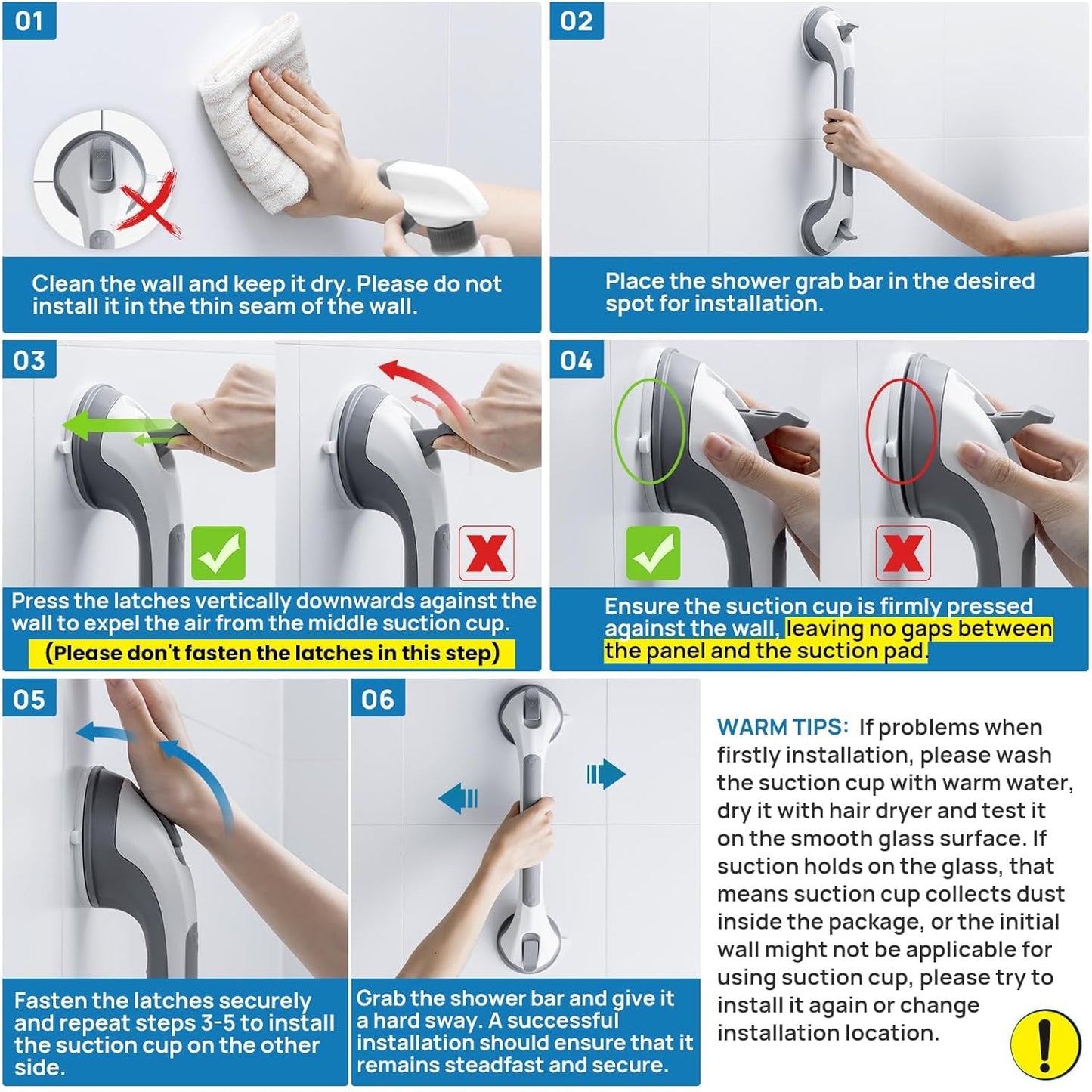 01

Clean the wall and keep it dry. Please do not install it in the thin seam of the wall.

02

Place the shower grab bar in the desired spot for installation.

03

Press the latches vertically downwards against the wall to expel the air from the middle suction cup.
(Please don't fasten the latches in this step)

04

Ensure the suction cup is firmly pressed against the wall, leaving no gaps between the panel and the suction pad.

05

Fasten the latches securely and repeat steps 3-5 to install the suction cup on the other side.

06

Grab the shower bar and give it a hard sway. A successful installation should ensure that it remains steadfast and secure.

WARM TIPS: If problems when firstly installation, please wash the suction cup with warm water, dry it with hair dryer and test it on the smooth glass surface. If suction holds on the glass, that means suction cup collects dust inside the package, or the initial wall might not be applicable for using suction cup, please try to install it again or change installation location.

!