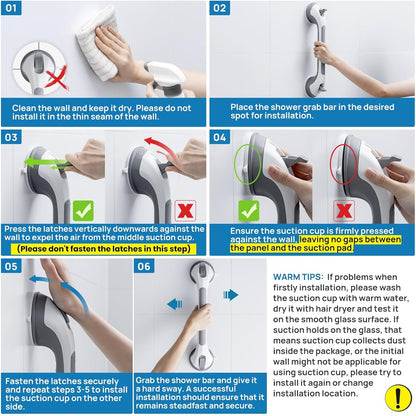 01

Clean the wall and keep it dry. Please do not install it in the thin seam of the wall.

02

Place the shower grab bar in the desired spot for installation.

03

Press the latches vertically downwards against the wall to expel the air from the middle suction cup.

(Please don't fasten the latches in this step)

04

Ensure the suction cup is firmly pressed against the wall, leaving no gaps between the panel and the suction pad.

05

Fasten the latches securely and repeat steps 3-5 to install the suction cup on the other side.

06

Grab the shower bar and give it a hard sway. A successful installation should ensure that it remains steadfast and secure.

WARM TIPS: If problems when firstly installation, please wash the suction cup with warm water, dry it with hair dryer and test it on the smooth glass surface. If suction holds on the glass, that means suction cup collects dust inside the package, or the initial wall might not be applicable for using suction cup, please try to install it again or change installation location.

!