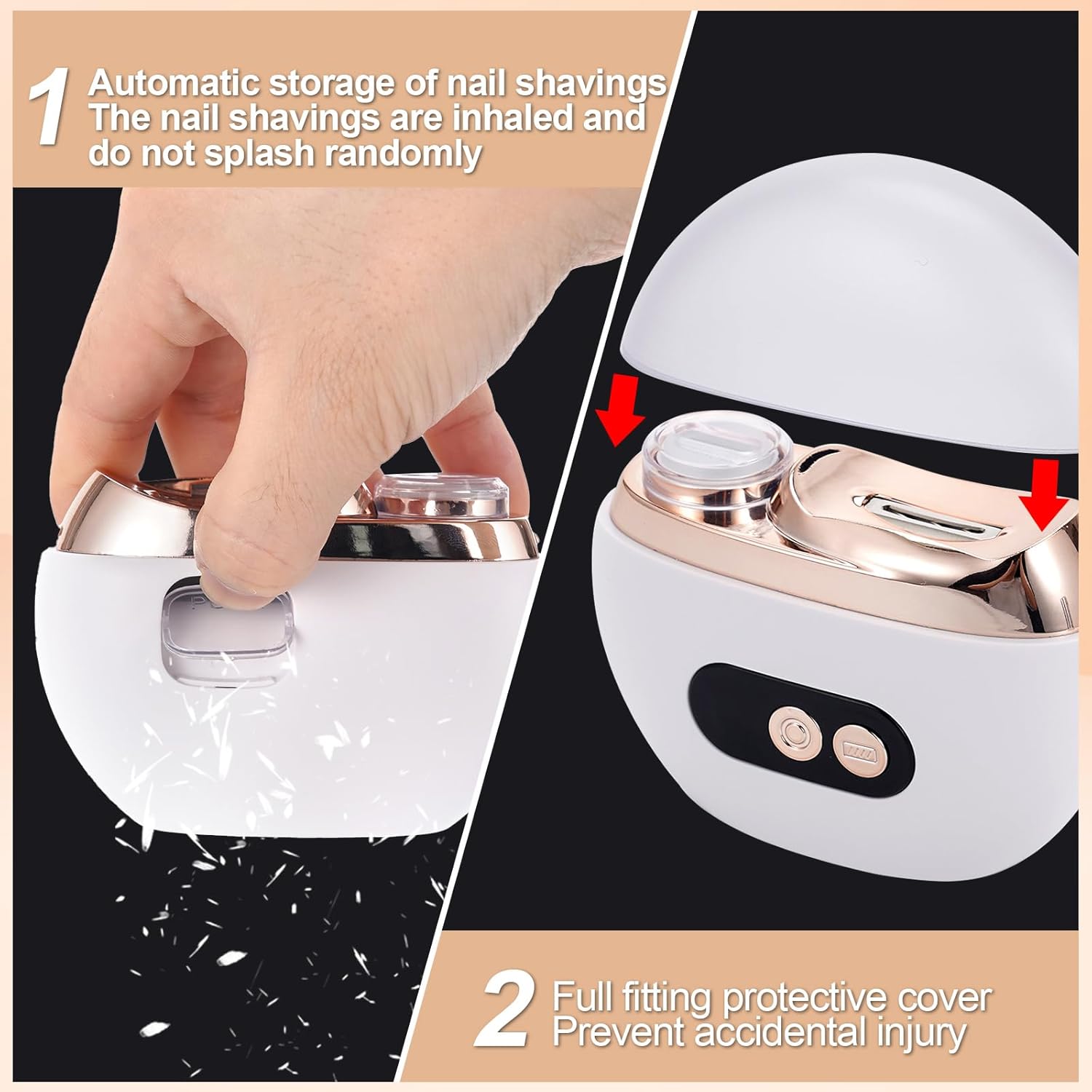 1 Automatic storage of nail shavings
The nail shavings are inhaled and do not splash randomly

2 Full fitting protective cover
Prevent accidental injury